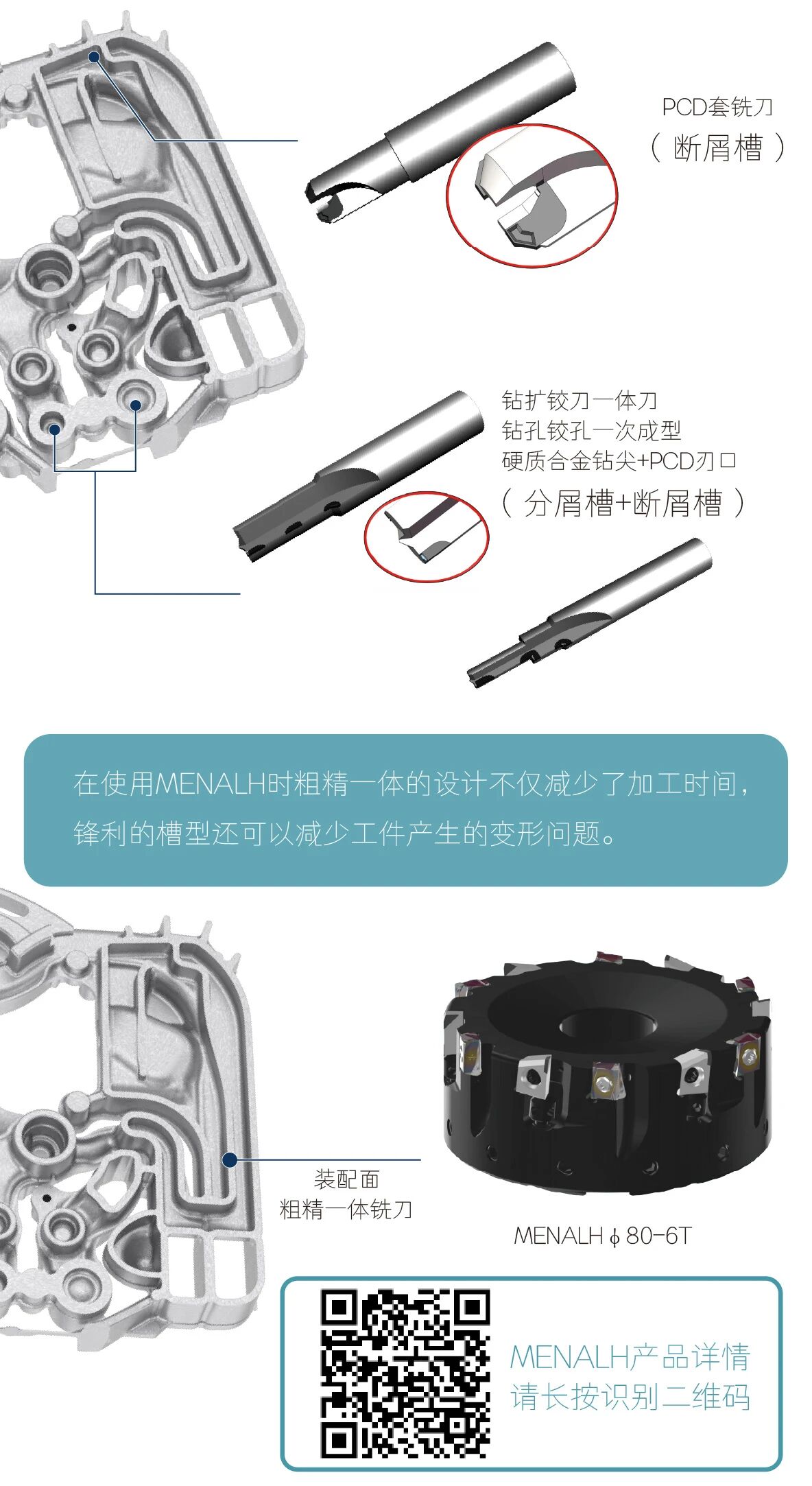 PCD套铣刀
（断屑槽）

钻扩铰刀一体刀
钻孔铰孔一次成型
硬质合金钻尖+PCD刃口
（分屑槽+断屑槽）

在使用MENALH时粗精一体的设计不仅减少了加工时间，锋利的槽型还可以减少工件产生的变形问题。

装配面
粗精一体铣刀

MENALH $\phi$ 80-6T

MENALH产品详情
请长按识别二维码