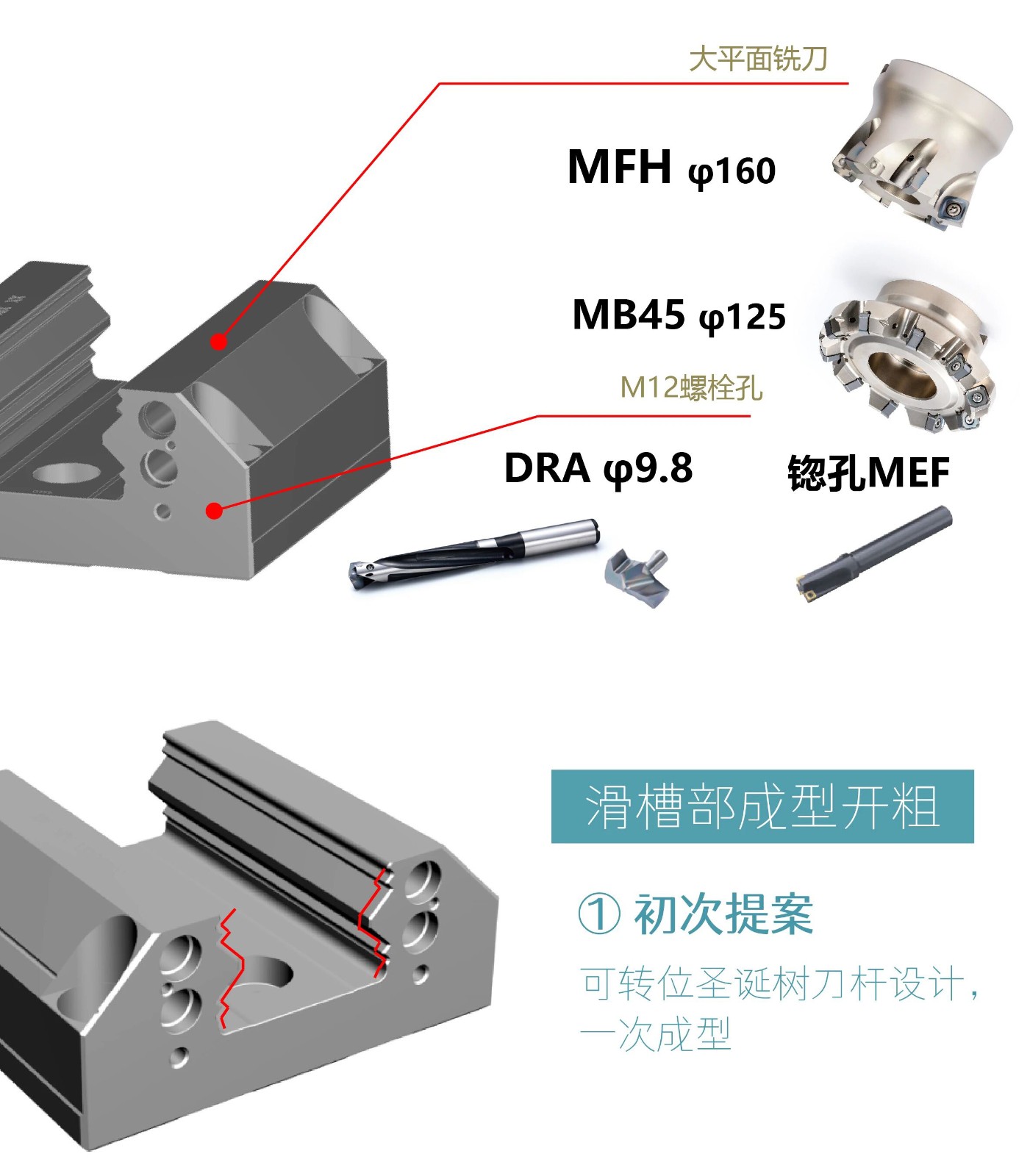 大平面铣刀

MFH φ160

MB45 φ125

M12螺栓孔

DRA φ9.8

锪孔MEF

滑槽部成型开粗

① 初次提案

可转位圣诞树刀杆设计，一次成型